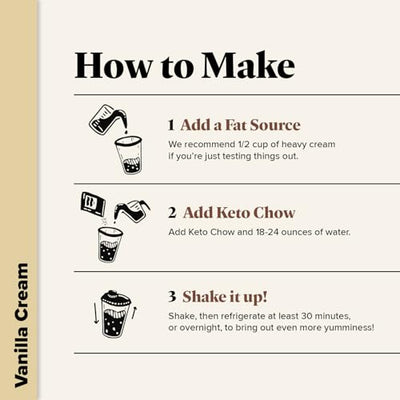 Vanilla Cream

How to Make

1 Add a Fat Source
We recommend 1/2 cup of heavy cream if you're just testing things out.

2 Add Keto Chow
Add Keto Chow and 18-24 ounces of water.

3 Shake it up!
Shake, then refrigerate at least 30 minutes, or overnight, to bring out even more yumminess!