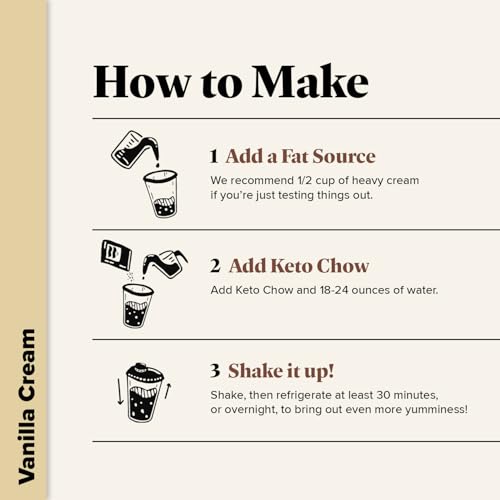 Vanilla Cream

How to Make

1 Add a Fat Source
We recommend 1/2 cup of heavy cream if you're just testing things out.

2 Add Keto Chow
Add Keto Chow and 18-24 ounces of water.

3 Shake it up!
Shake, then refrigerate at least 30 minutes, or overnight, to bring out even more yumminess!